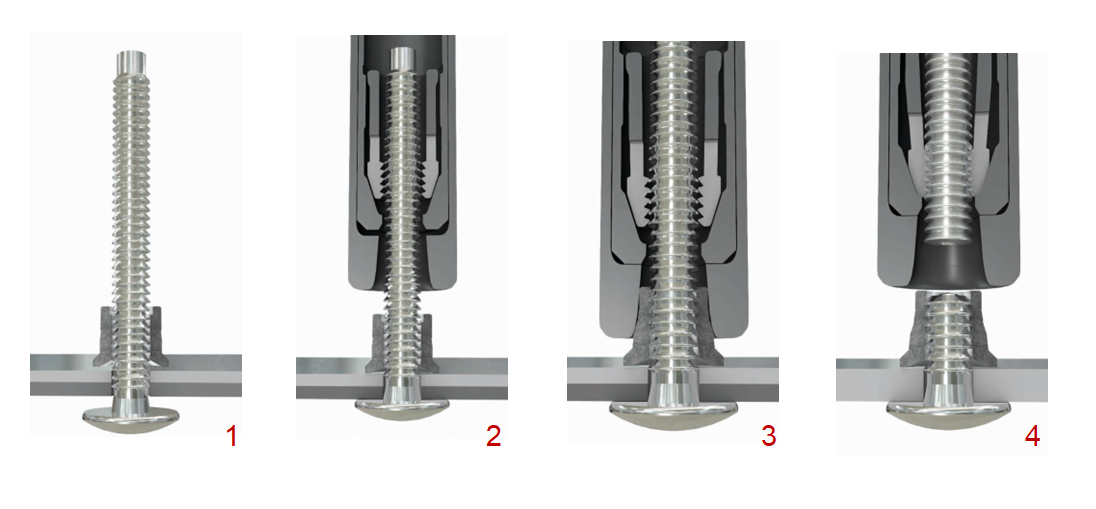 1

2

3

4