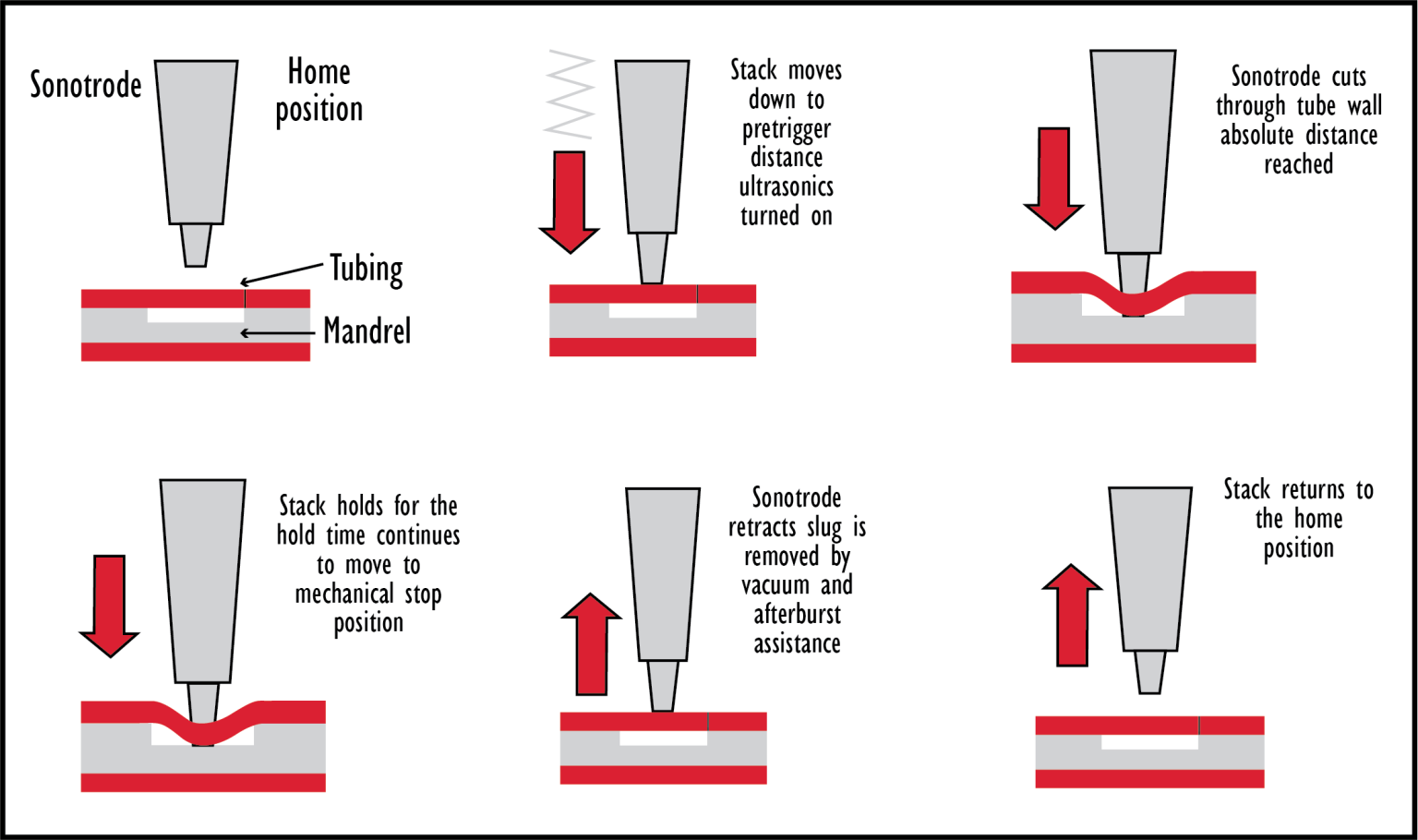 Sonotrode

Home position

Tubing

Mandrel

Stack moves down to pretrigger distance ultrasonics turned on

Sonotrode cuts through tube wall absolute distance reached

Stack holds for the hold time continues to move to mechanical stop position

Sonotrode retracts slug is removed by vacuum and afterburst assistance

Stack returns to the home position