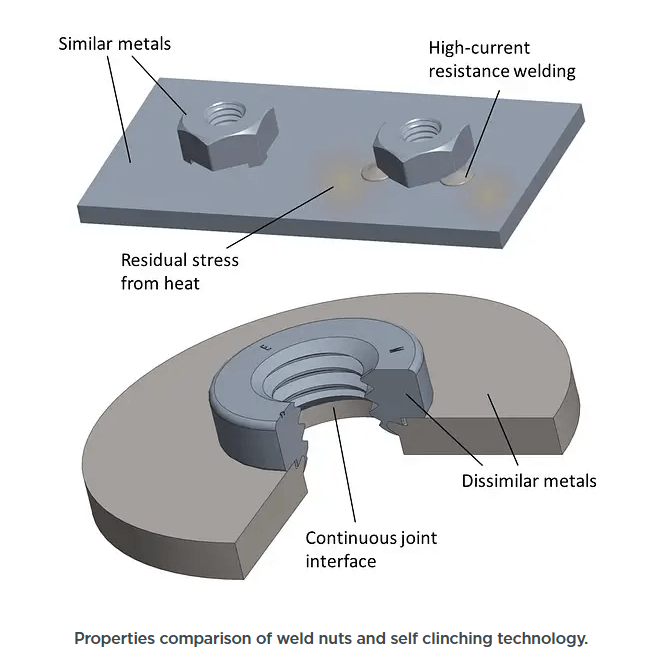 Similar metals

High-current resistance welding

Residual stress from heat

Dissimilar metals

Continuous joint interface

Properties comparison of weld nuts and self clinching technology.